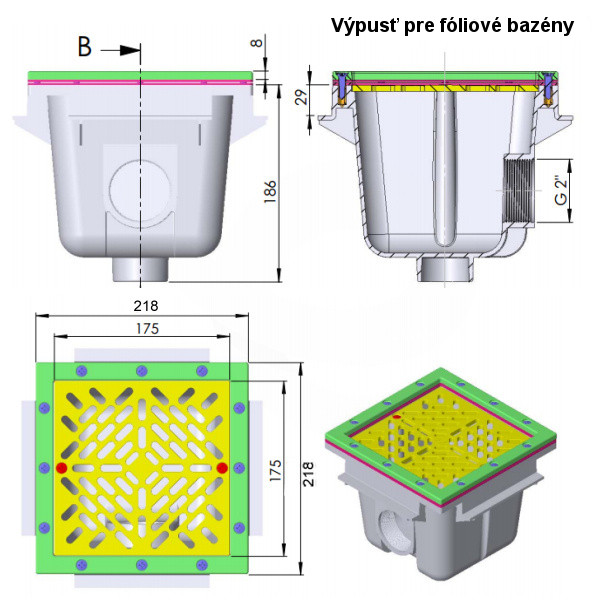 Výpusť pre fóliové bazény

B

8

29

186

G 2"

218

175

175

218